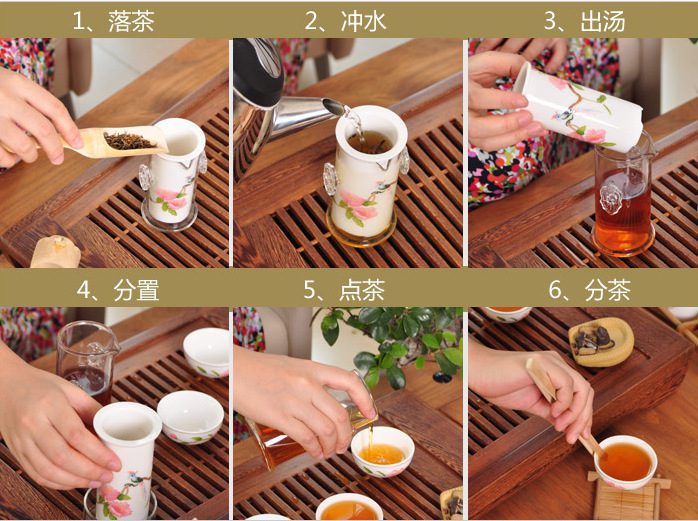 1、落茶

2、冲水

3、出汤

4、分置

5、点茶

6、分茶